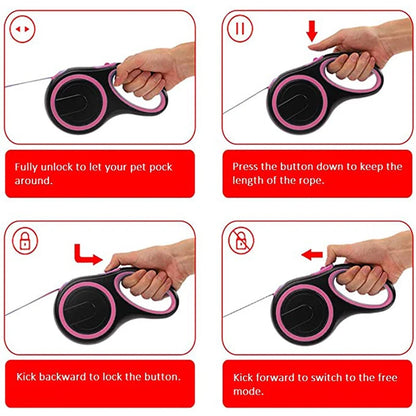 Fully unlock to let your pet pock around.

Press the button down to keep the length of the rope.

Kick backward to lock the button.

Kick forward to switch to the free mode.