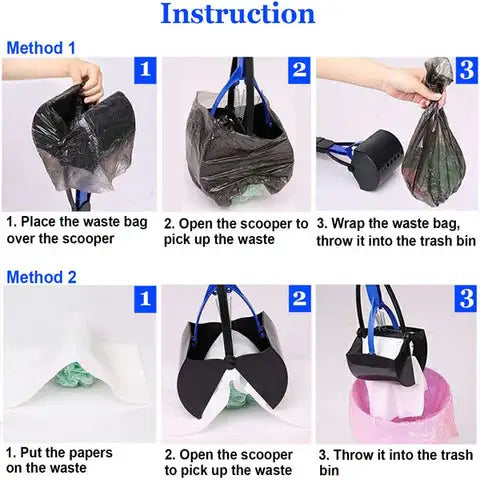 Instruction

Method 1

1

2

3

1. Place the waste bag over the scooper

2. Open the scooper to pick up the waste

3. Wrap the waste bag, throw it into the trash bin

Method 2

1

2

3

1. Put the papers on the waste

2. Open the scooper to pick up the waste

3. Throw it into the trash bin