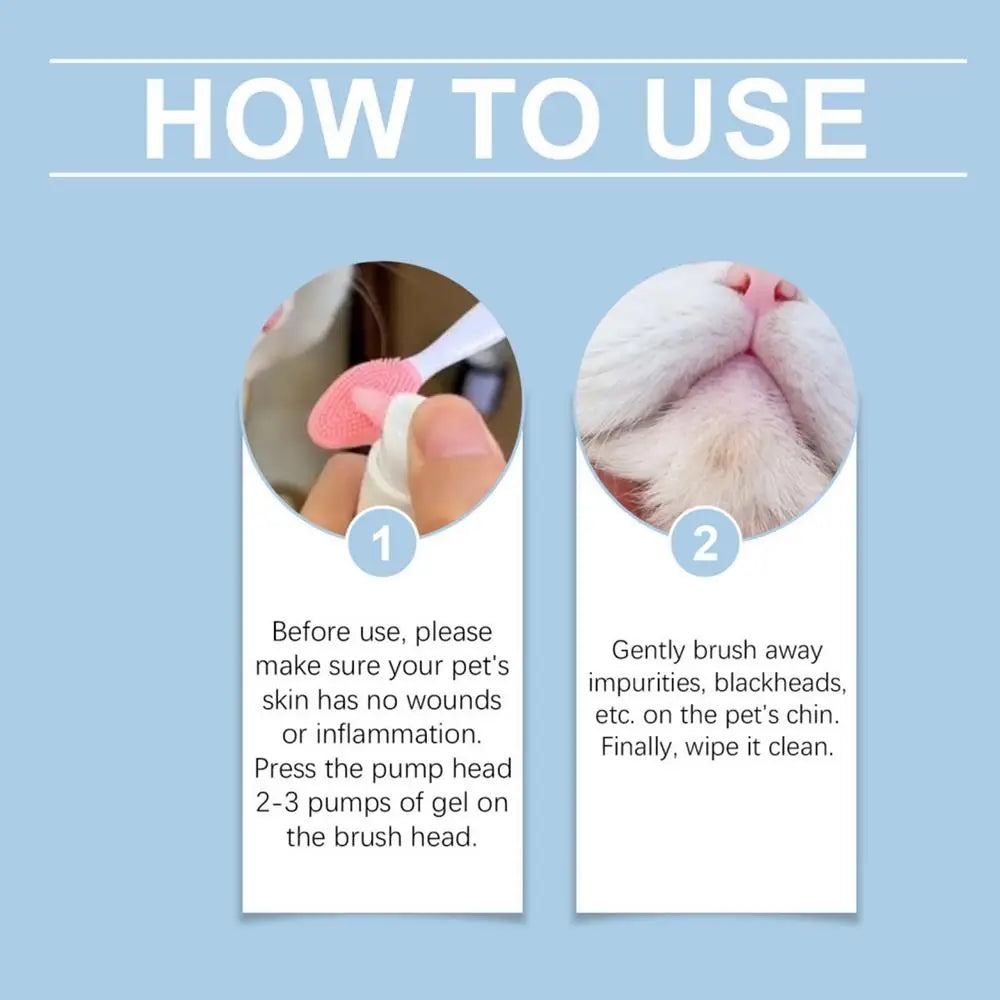 HOW TO USE

1

Before use, please make sure your pet's skin has no wounds or inflammation. Press the pump head 2-3 pumps of gel on the brush head.

2

Gently brush away impurities, blackheads, etc. on the pet's chin. Finally, wipe it clean.